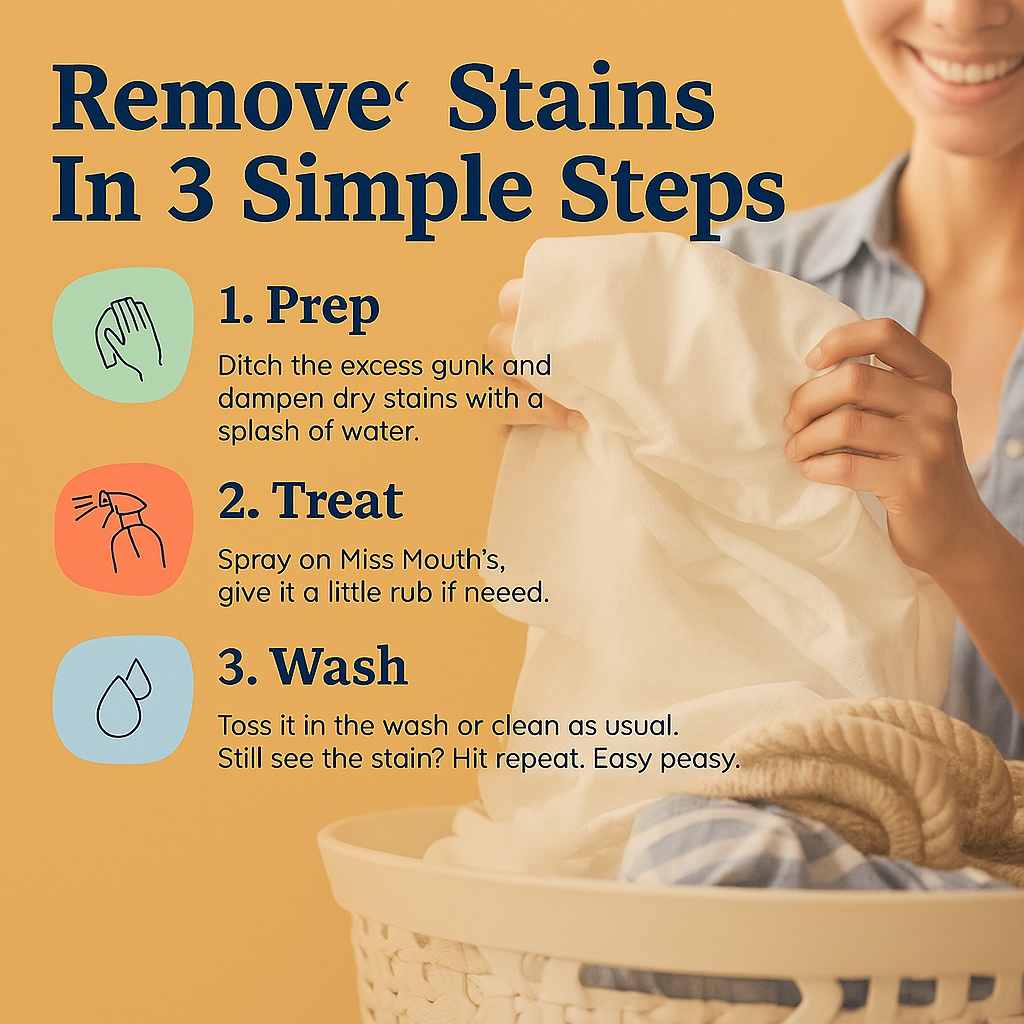 Remove‘ Stains In 3 Simple Steps

1. Prep

Ditch the excess gunk and dampen dry stains with a splash of water.

2. Treat

Spray on Miss Mouth’s, give it a little rub if neeed.

3. Wash

Toss it in the wash or clean as usual. Still see the stain? Hit repeat. Easy peasy.